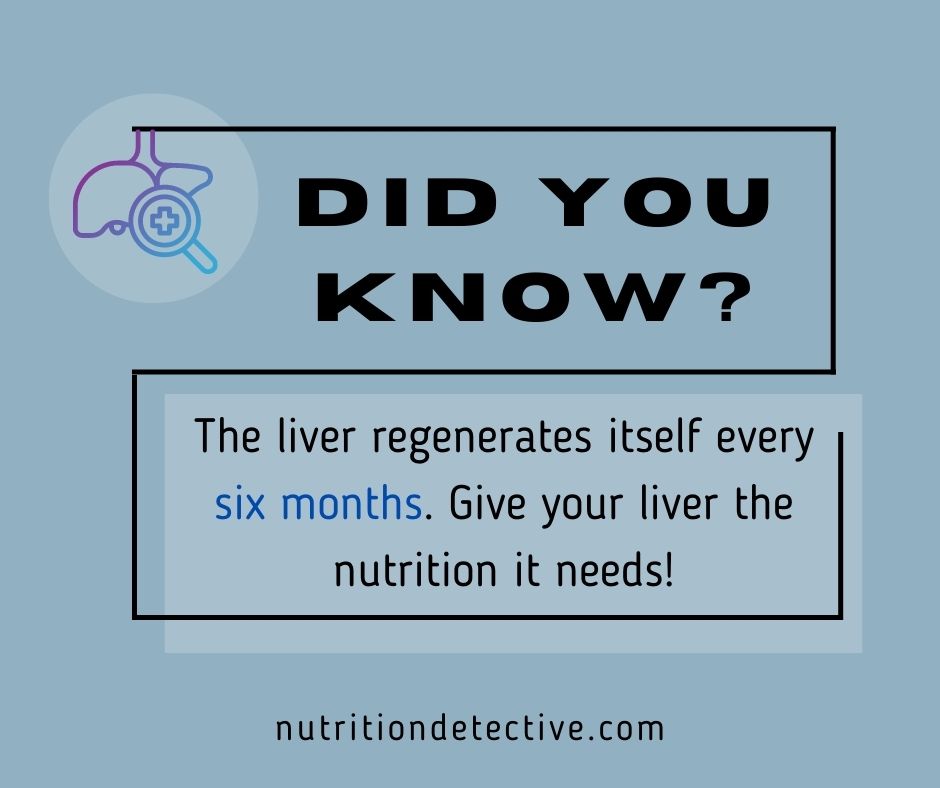 DID YOU KNOW?

The liver regenerates itself every six months. Give your liver the nutrition it needs!

nutritiondetective.com